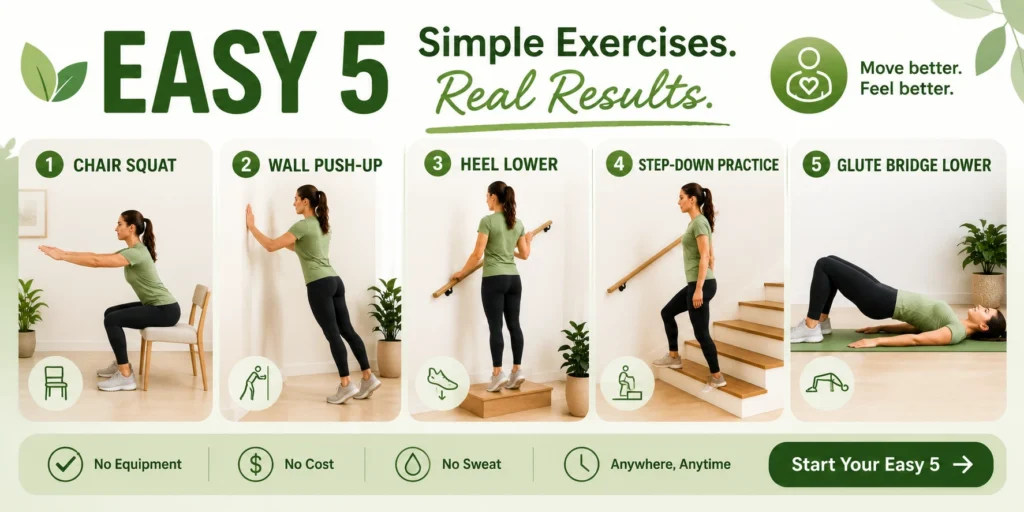 EASY 5

Simple Exercises.
Real Results.

Move better.
Feel better.

1 CHAIR SQUAT

2 WALL PUSH-UP

3 HEEL LOWER

4 STEP-DOWN PRACTICE

5 GLUTE BRIDGE LOWER

No Equipment

No Cost

No Sweat

Anywhere, Anytime

Start Your Easy 5 →