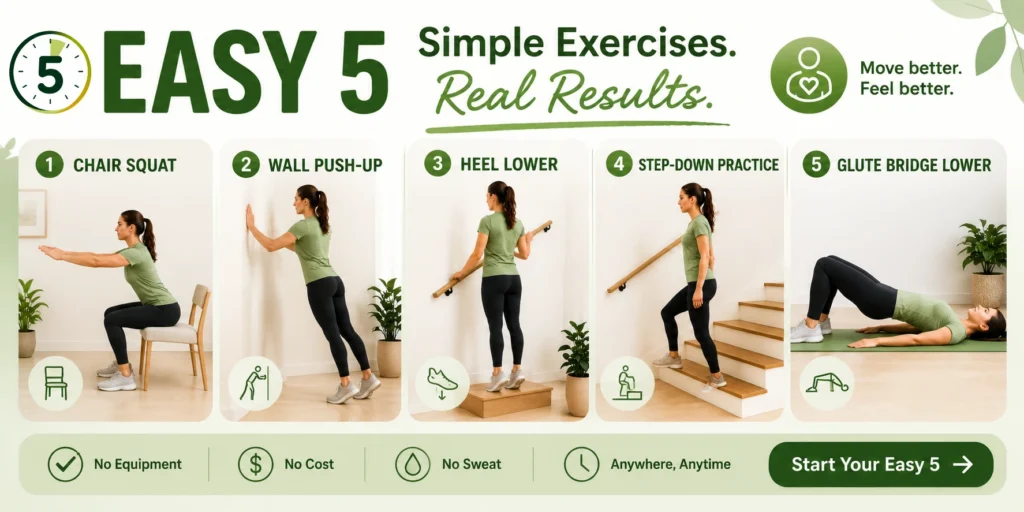 5 EASY 5

Simple Exercises.
Real Results.

Move better.
Feel better.

1 CHAIR SQUAT

2 WALL PUSH-UP

3 HEEL LOWER

4 STEP-DOWN PRACTICE

5 GLUTE BRIDGE LOWER

No Equipment

$ No Cost

No Sweat

Anywhere, Anytime

Start Your Easy 5 →